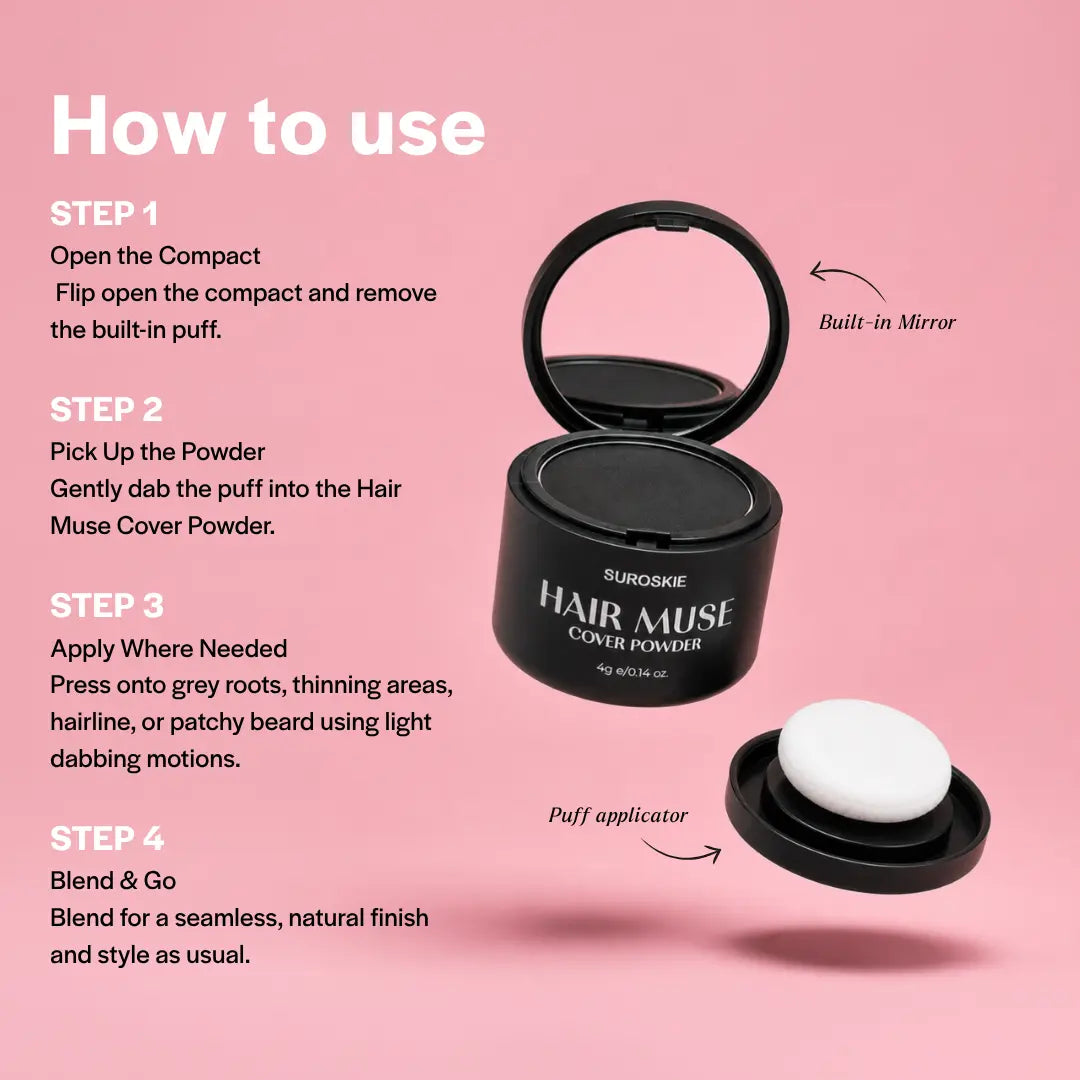 How to use

STEP 1
Open the Compact
Flip open the compact and remove the built-in puff.

STEP 2
Pick Up the Powder
Gently dab the puff into the Hair Muse Cover Powder.

STEP 3
Apply Where Needed
Press onto grey roots, thinning areas, hairline, or patchy beard using light dabbing motions.

STEP 4
Blend & Go
Blend for a seamless, natural finish and style as usual.

Built-in Mirror

SUROSKIE
HAIR MUSE
COVER POWDER
4g e/0.14 oz.

Puff applicator