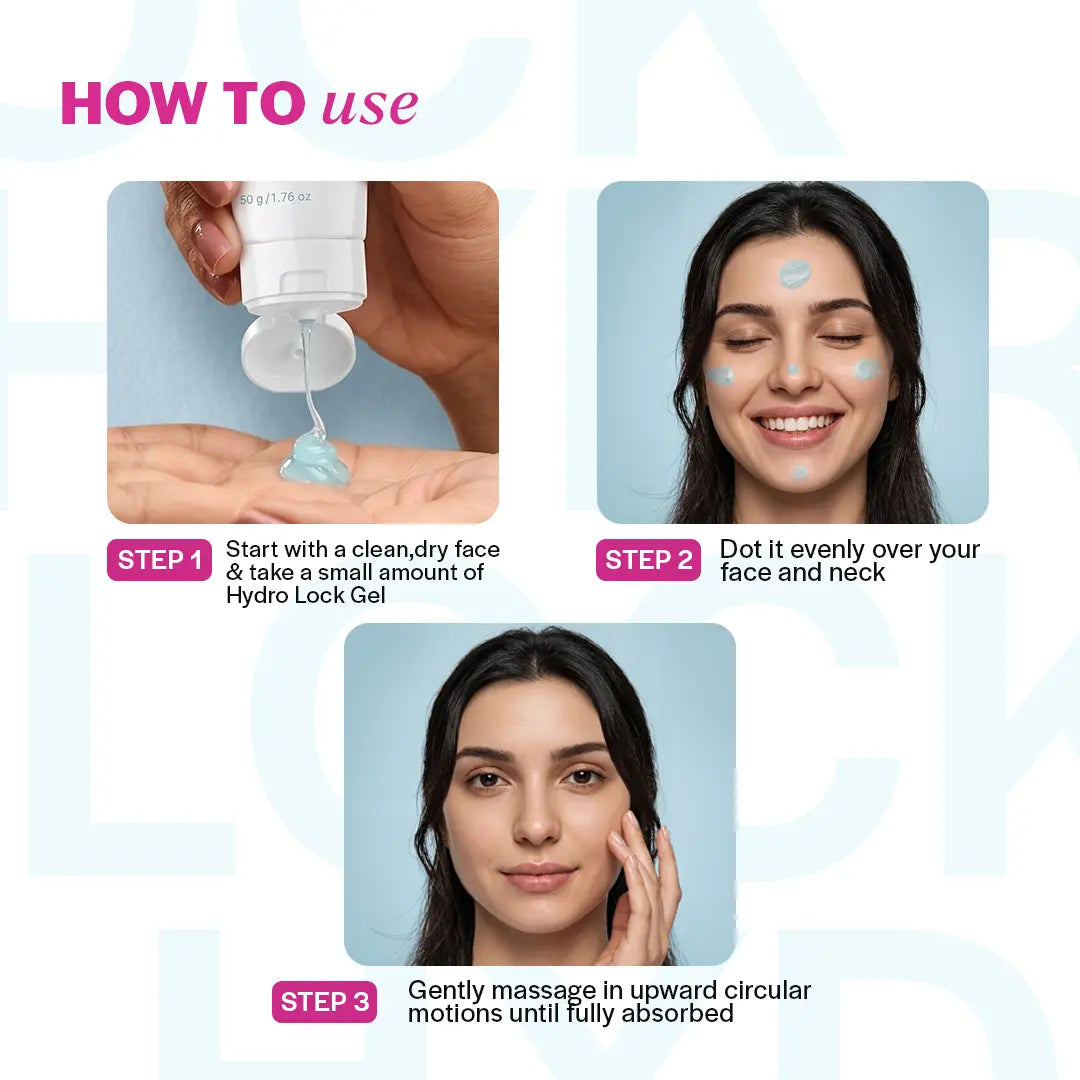 HOW TO use

50 g / 1.76 oz

STEP 1 Start with a clean,dry face & take a small amount of Hydro Lock Gel

STEP 2 Dot it evenly over your face and neck

STEP 3 Gently massage in upward circular motions until fully absorbed